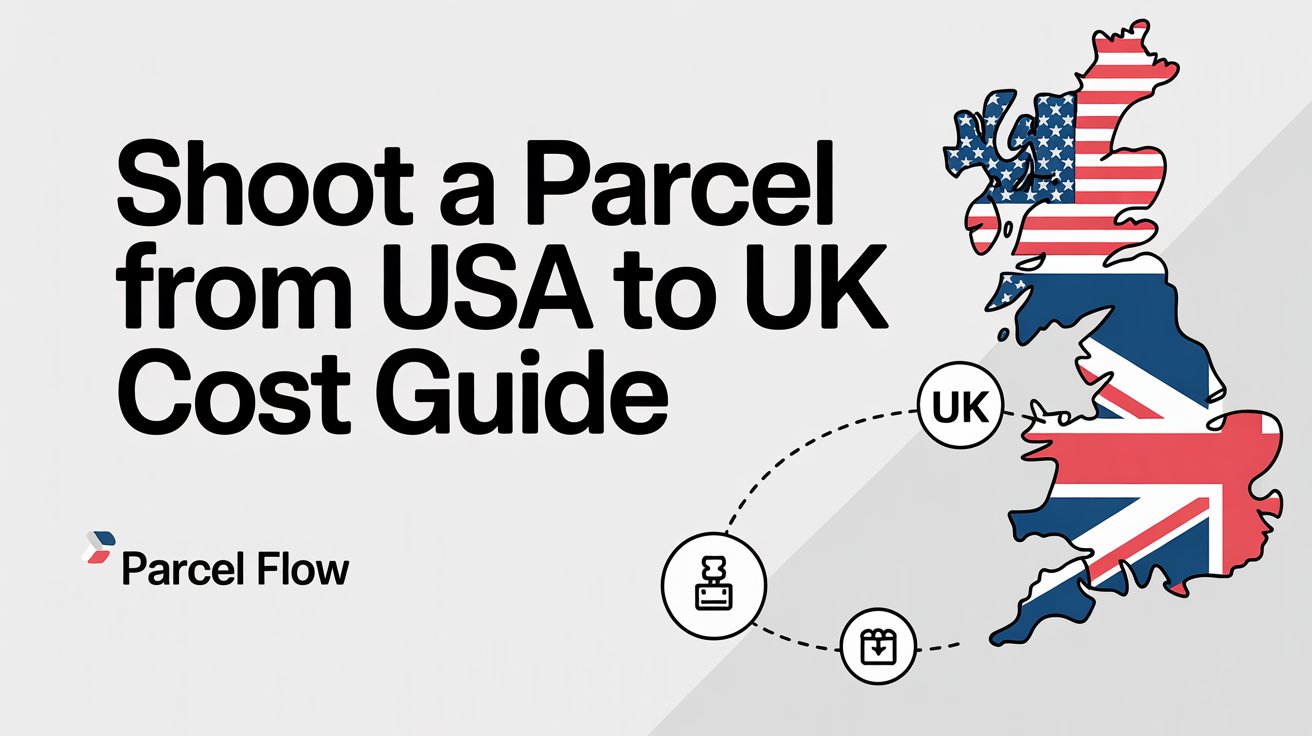 Shoot a Parcel from USA to UK Cost Guide

UK

Parcel Flow