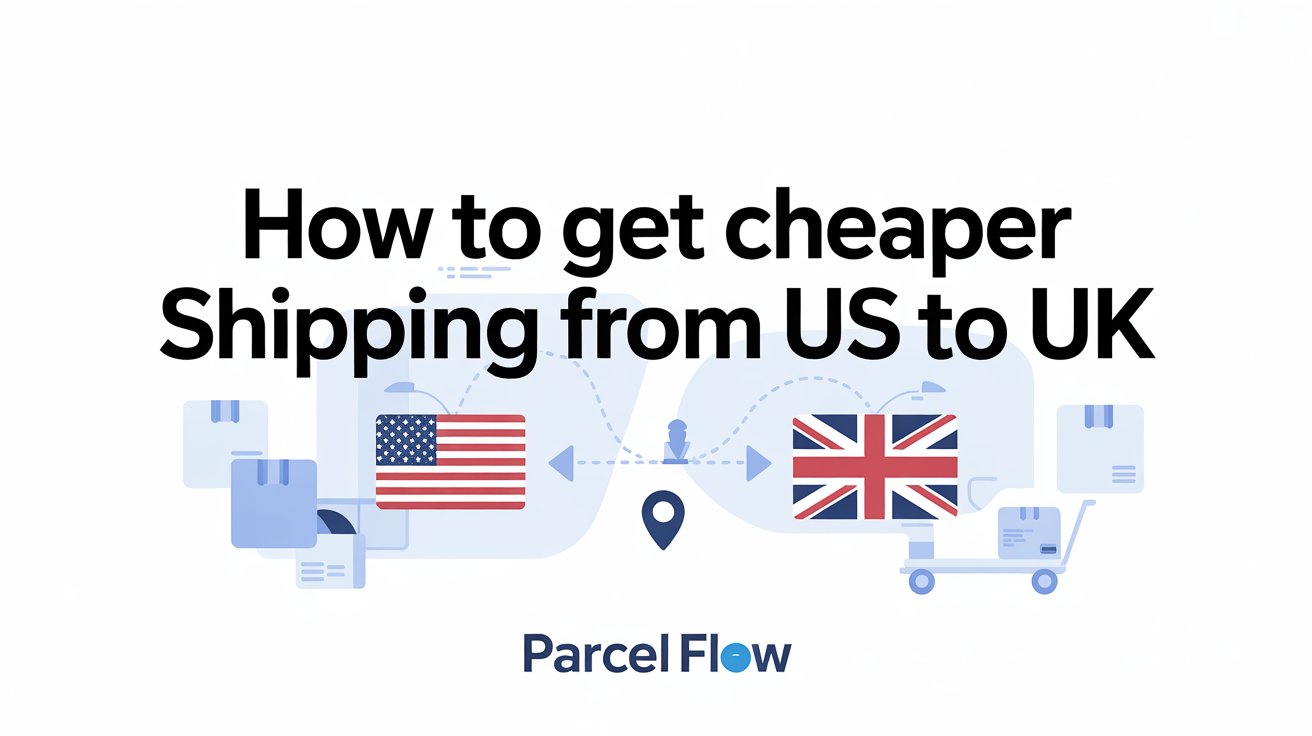 How to get cheaper Shipping from US to UK

Parcel Flow