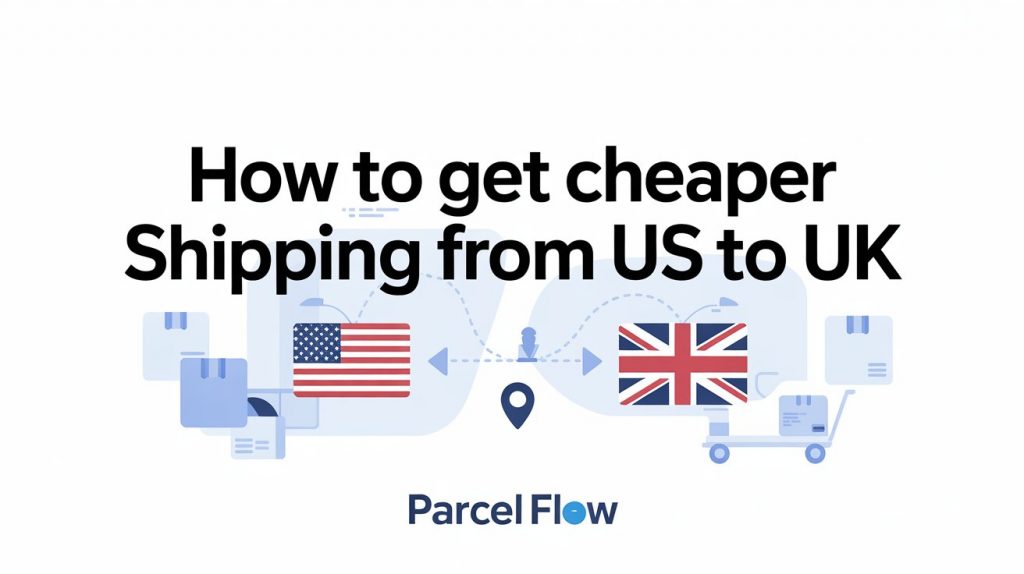 How to get cheaper Shipping from US to UK

Parcel Flow