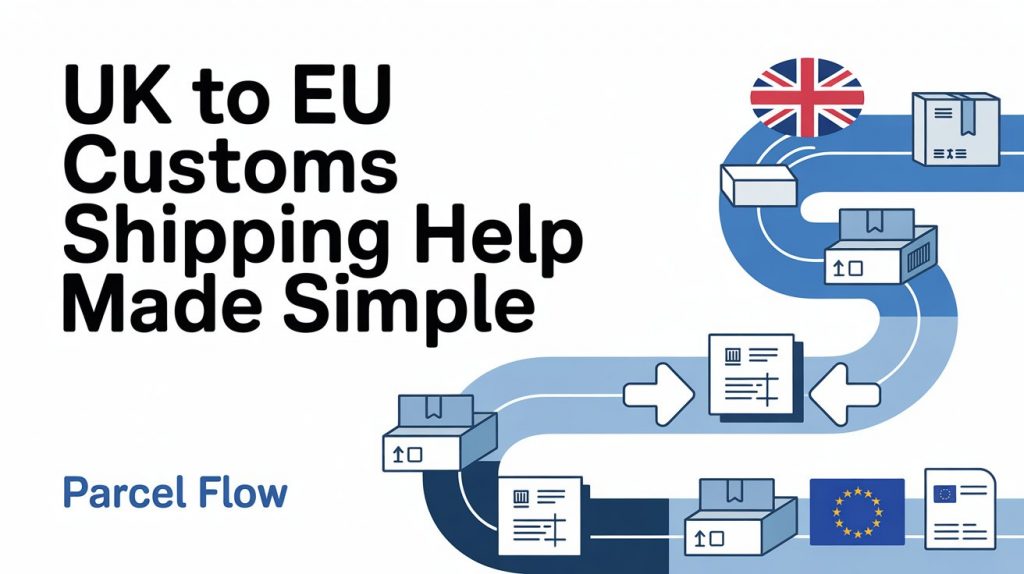 UK to EU Customs Shipping Help Made Simple

Parcel Flow